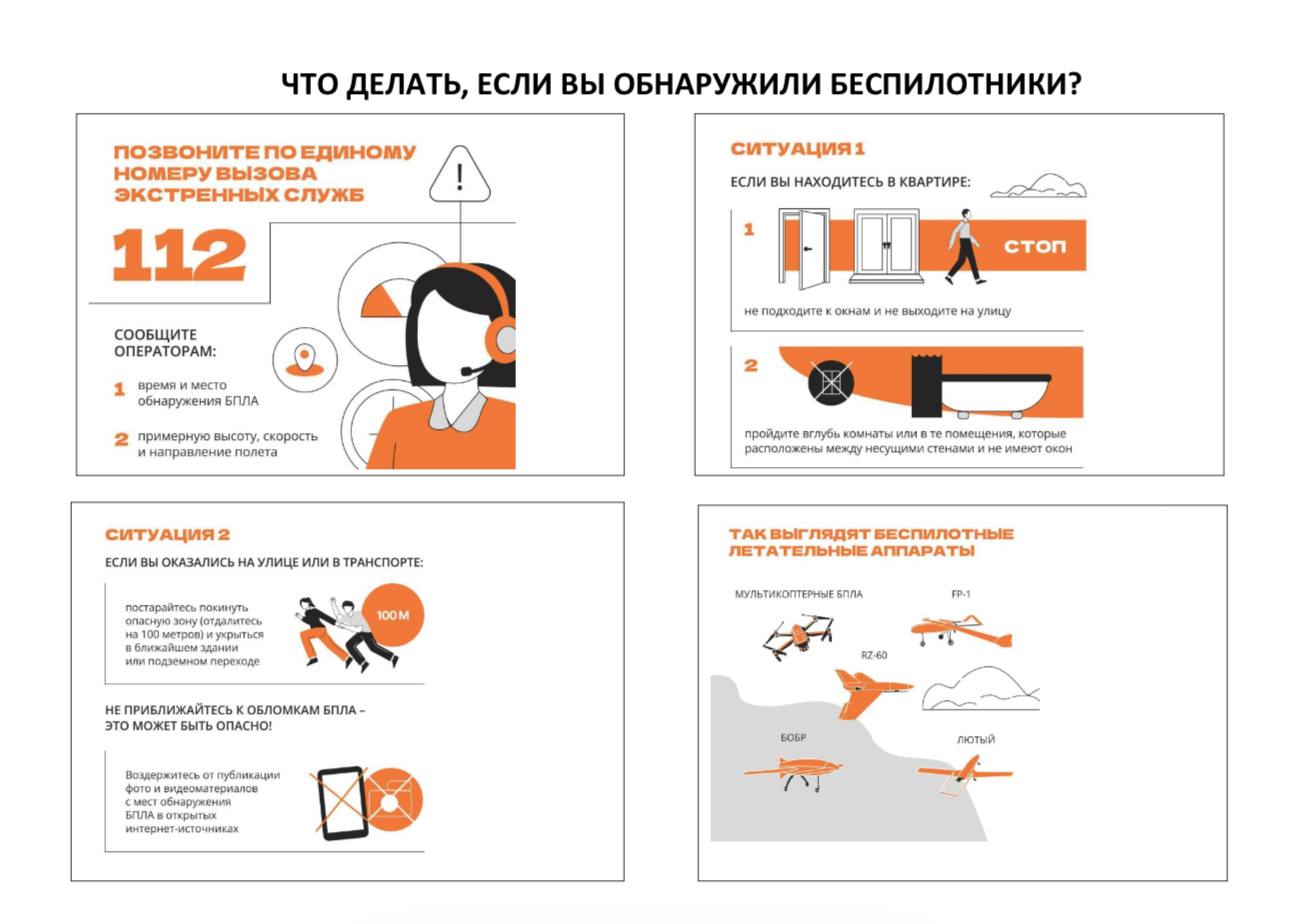 ЧТО ДЕЛАТЬ, ЕСЛИ ВЫ ОБНАРУЖИЛИ БЕСПИЛОТНИКИ?

ПОЗВОНИТЕ ПО ЕДИНОМУ НОМЕРУ ВЫЗОВА ЭКСТРЕННЫХ СЛУЖБ

112

СООБЩИТЕ ОПЕРАТОРАМ:

1 время и место обнаружения БПЛА

2 примерную высоту, скорость и направление полета

СИТУАЦИЯ 1

ЕСЛИ ВЫ НАХОДИТЕСЬ В КВАРТИРЕ:

1

СТОП

не подходите к окнам и не выходите на улицу

2

пройдите вглубь комнаты или в те помещения, которые расположены между несущими стенами и не имеют окон

СИТУАЦИЯ 2

ЕСЛИ ВЫ ОКАЗАЛИСЬ НА УЛИЦЕ ИЛИ В ТРАНСПОРТЕ:

постарайтесь покинуть опасную зону (отдалитесь на 100 метров) и укрыться в ближайшем здании или подземном переходе

100 М

НЕ ПРИБЛИЖАЙТЕСЬ К ОБЛОМКАМ БПЛА – ЭТО МОЖЕТ БЫТЬ ОПАСНО!

Воздержитесь от публикации фото и видеоматериалов с мест обнаружения БПЛА в открытых интернет-источниках

ТАК ВЫГЛЯДЯТ БЕСПИЛОТНЫЕ ЛЕТАТЕЛЬНЫЕ АППАРАТЫ

МУЛЬТИКОПТЕРНЫЕ БПЛА

FP-1

RZ-60

БОБР

ЛЮТЫЙ